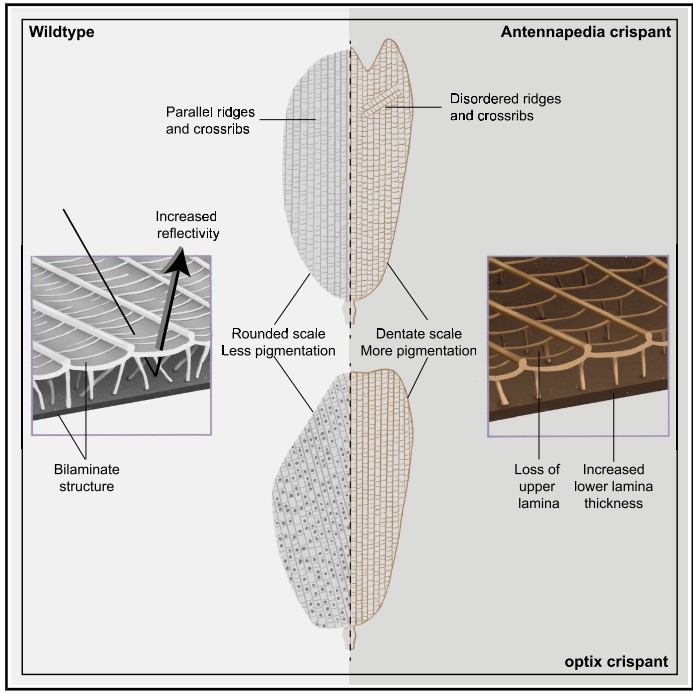 Wildtype

Antennapedia crispant

Parallel ridges and crossribs

Disordered ridges and crossribs

Increased reflectivity

Rounded scale
Less pigmentation

Dentate scale
More pigmentation

Bilaminate structure

Loss of upper lamina

Increased lower lamina thickness

optix crispant